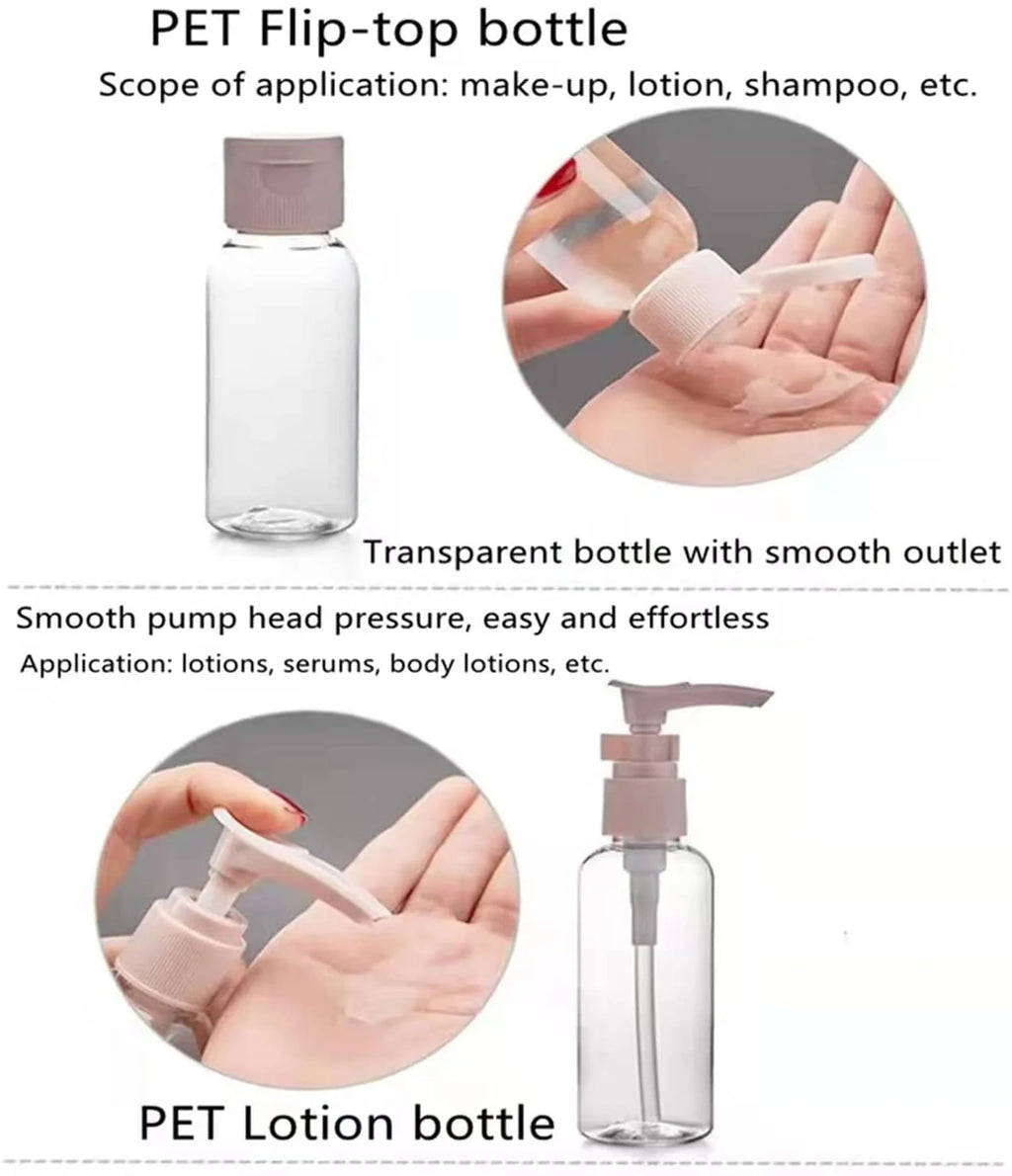 PET Flip-top bottle

Scope of application: make-up, lotion, shampoo, etc.

Transparent bottle with smooth outlet

Smooth pump head pressure, easy and effortless

Application: lotions, serums, body lotions, etc.

PET Lotion bottle